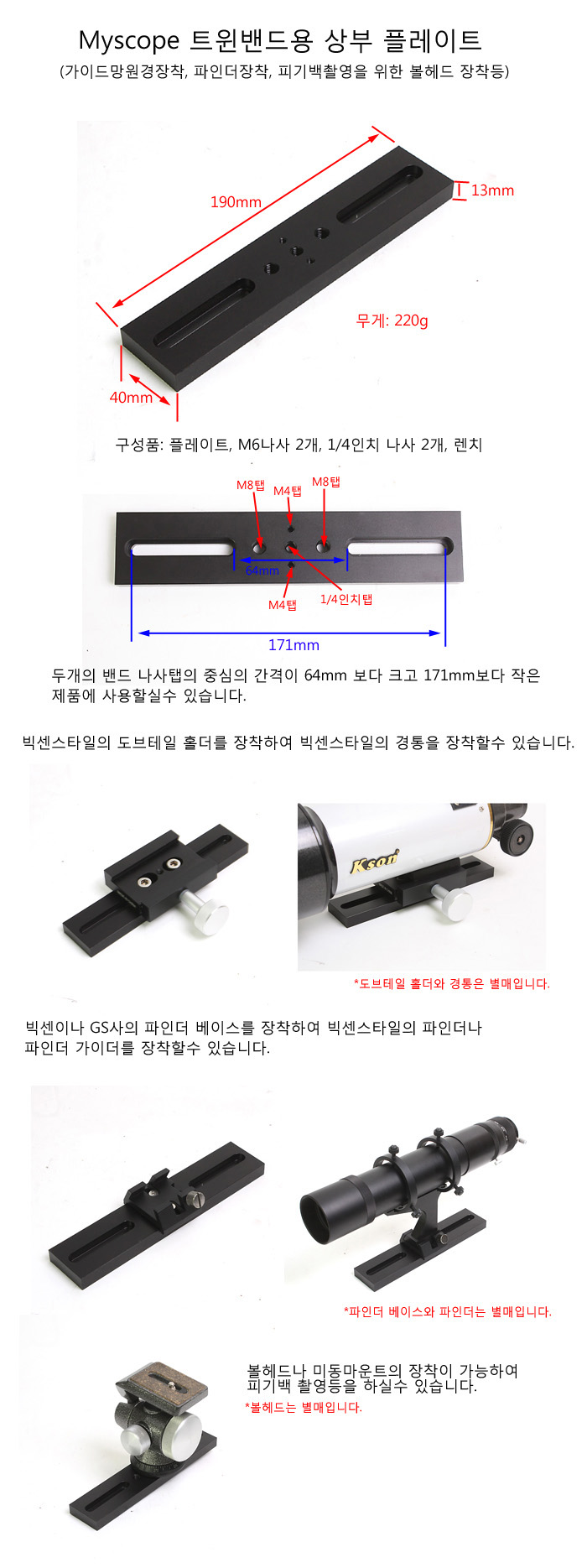 Myscope 트윈밴드용 상부 플레이트
(가이드망원경장착, 파인더장착, 피기백촬영을 위한 볼헤드 장착등)

190mm
13mm
무게: 220g
40mm

구성품: 플레이트, M6나사 2개, 1/4인치 나사 2개, 렌치

M8탭
M4탭
M8탭
64mm
M4탭
1/4인치탭
171mm

두개의 밴드 나사탭의 중심의 간격이 64mm 보다 크고 171mm보다 작은 제품에 사용할실수 있습니다.

빅센스타일의 도브테일 홀더를 장착하여 빅센스타일의 경통을 장착할수 있습니다.

Kson

*도브테일 홀더와 경통은 별매입니다.

빅센이나 GS사의 파인더 베이스를 장착하여 빅센스타일의 파인더나 파인더 가이더를 장착할수 있습니다.

*파인더 베이스와 파인더는 별매입니다.

볼헤드나 미동마운트의 장착이 가능하여 피기백 촬영등을 하실수 있습니다.
*볼헤드는 별매입니다.